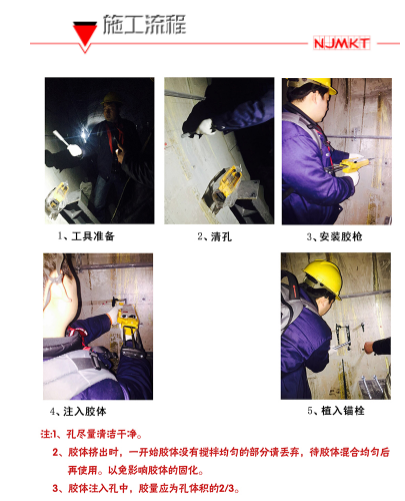 施工流程

NJMKT

1、工具准备

2、清孔

3、安装胶枪

4、注入胶体

5、植入锚栓

注:1、孔尽量清洁干净。

2、胶体挤出时，一开始胶体没有搅拌均匀的部分请丢弃，待胶体混合均匀后再使用。以免影响胶体的固化。

3、胶体注入孔中，胶量应为孔体积的2/3。