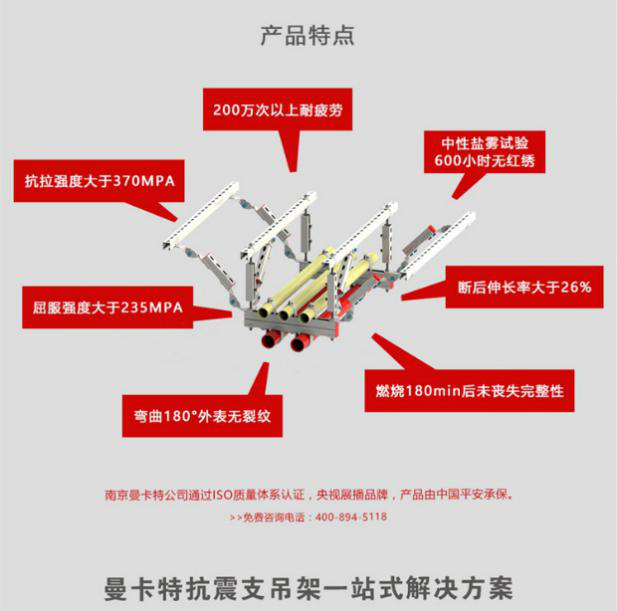 产品特点

200万次以上耐疲劳

中性盐雾试验
600小时无红绣

抗拉强度大于370MPA

断后伸长率大于26%

屈服强度大于235MPA

燃烧180min后未丧失完整性

弯曲180°外表无裂纹

南京曼卡特公司通过ISO质量体系认证，央视展播品牌，产品由中国平安承保。

>>免费咨询电话：400-894-5118

曼卡特抗震支吊架一站式解决方案