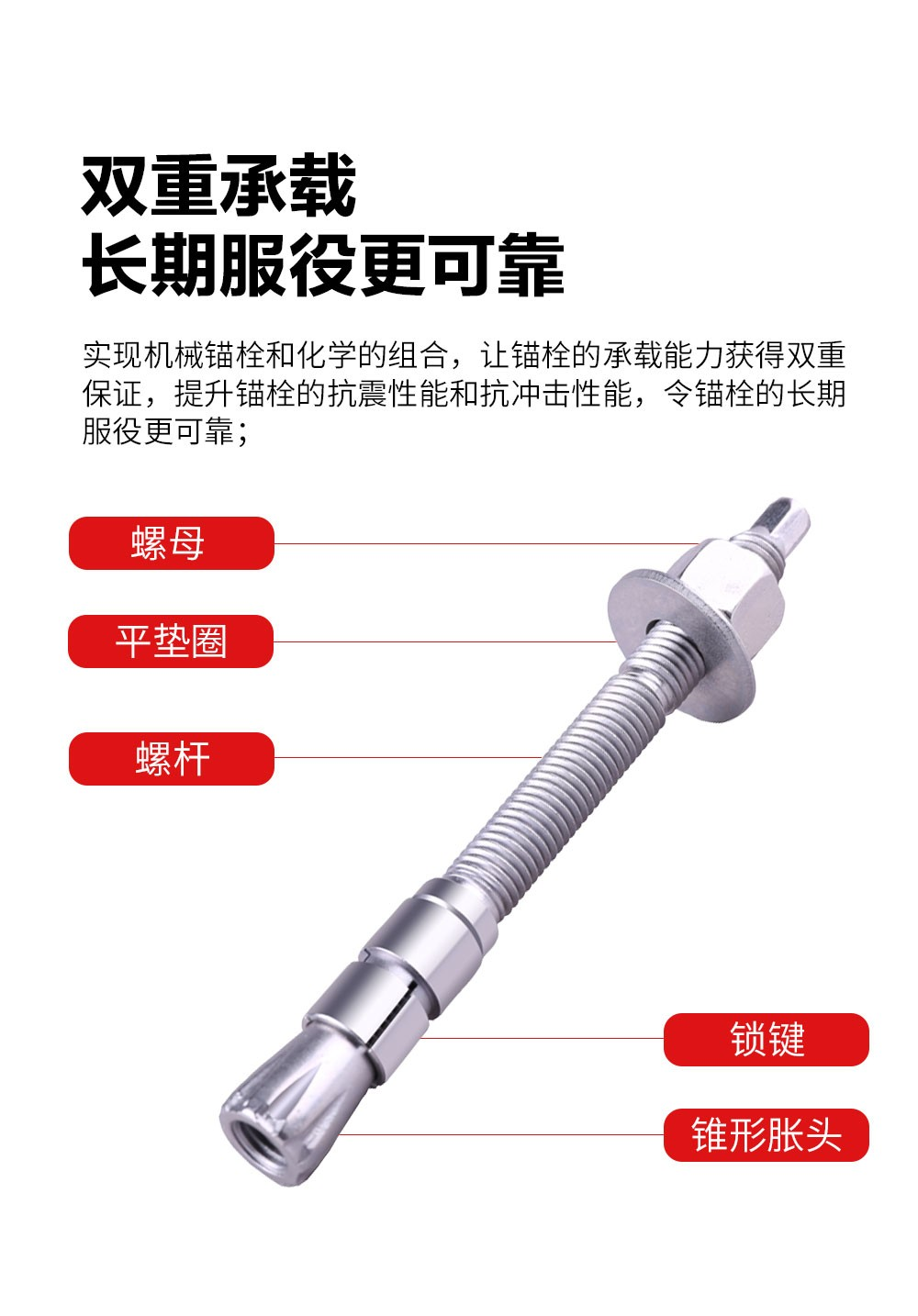 双重承载
长期服役更可靠

实现机械锚栓和化学的组合，让锚栓的承载能力获得双重保证，提升锚栓的抗震性能和抗冲击性能，令锚栓的长期服役更可靠；

螺母

平垫圈

螺杆

锁键

锥形胀头