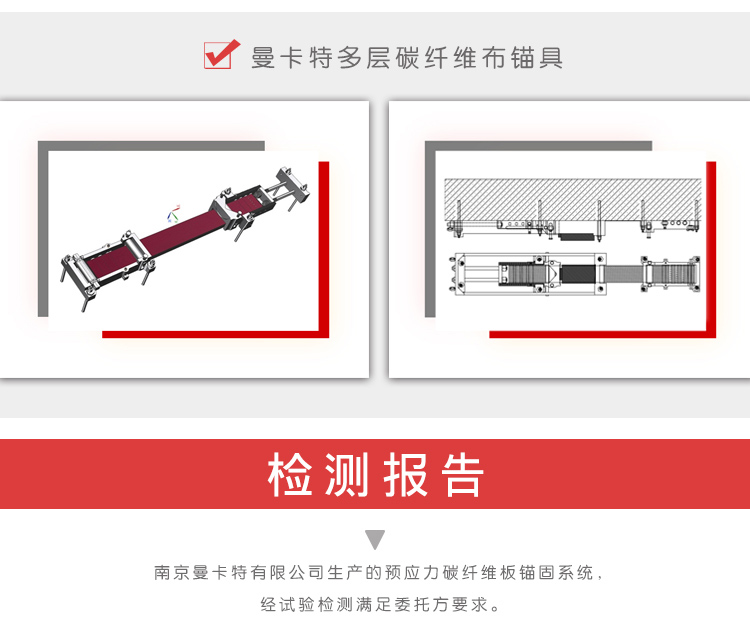 曼卡特多层碳纤维布锚具

检测报告

南京曼卡特有限公司生产的预应力碳纤维板锚固系统，经试验检测满足委托方要求。